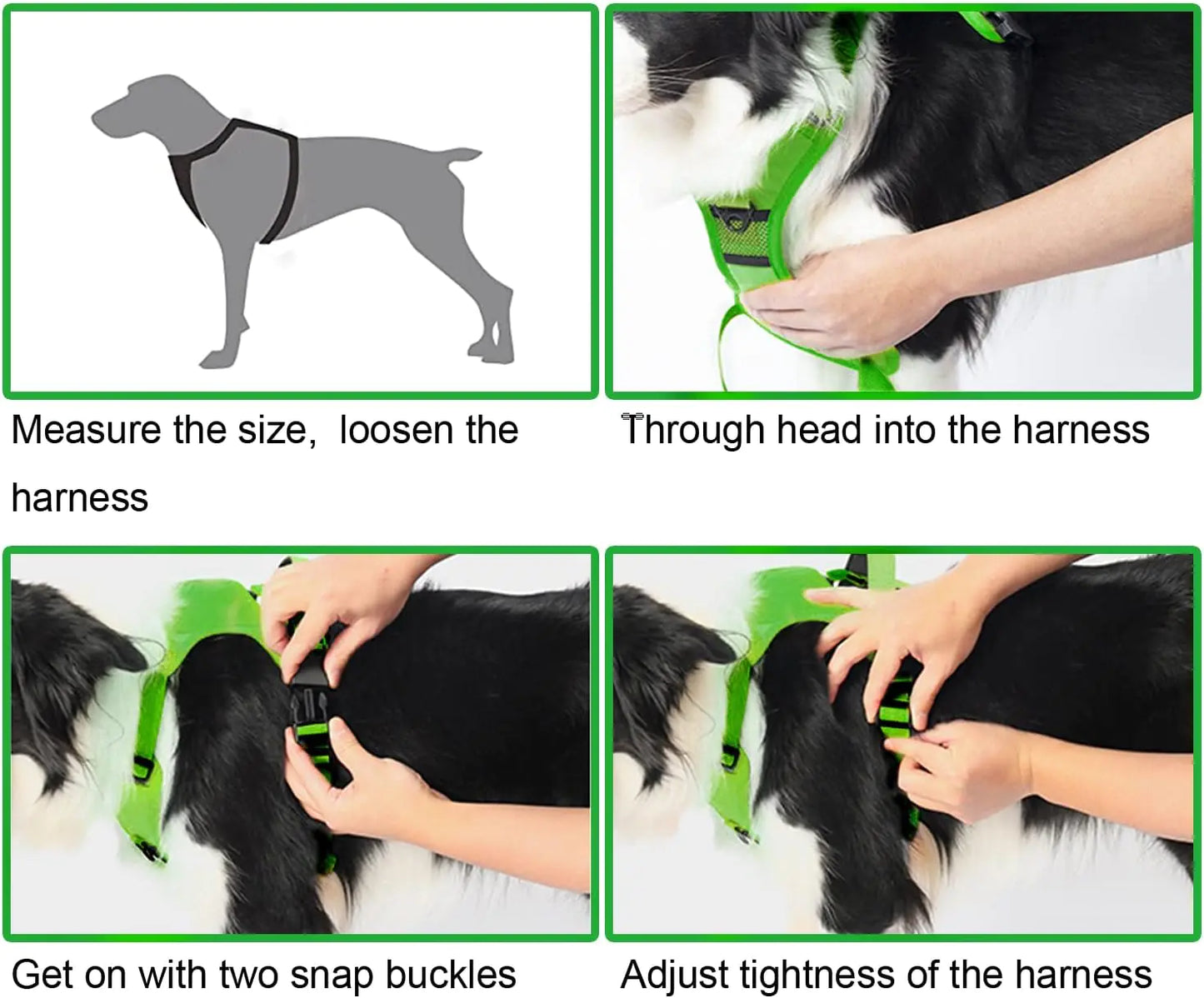 Measure the size,  loosen the harness

Through head into the harness

Get on with two snap buckles

Adjust tightness of the harness